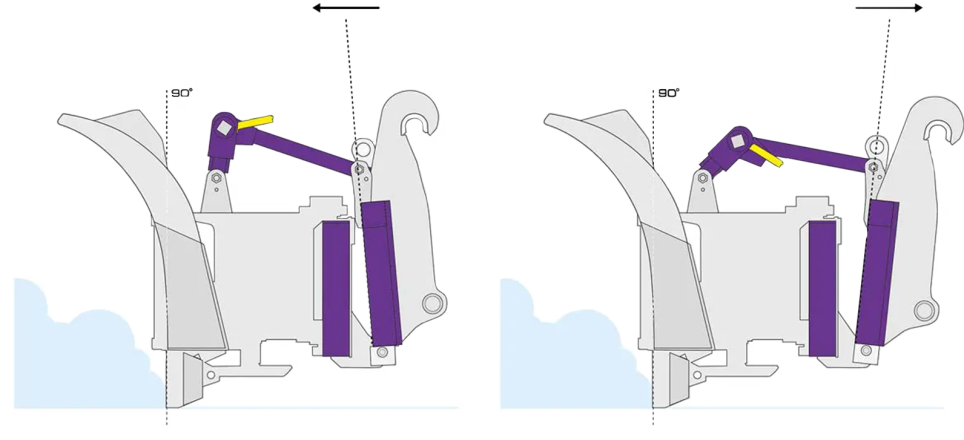 90°

90°